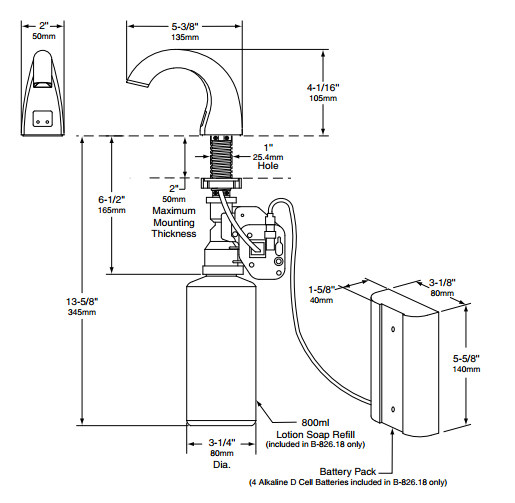 2"
50mm

5-3/8"
135mm

4-1/16"
105mm

1"
25.4mm
Hole

2"
50mm
Maximum
Mounting
Thickness

6-1/2"
165mm

13-5/8"
345mm

1-5/8"
40mm

3-1/8"
80mm

5-5/8"
140mm

800ml
Lotion Soap Refill
(included in B-826.18 only)

3-1/4"
80mm
Dia.

Battery Pack
(4 Alkaline D Cell Batteries included in B-826.18 only)