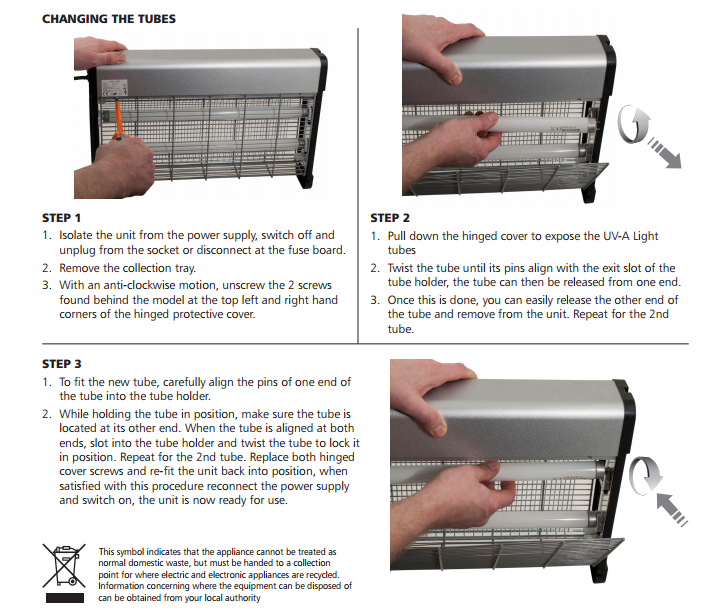 CHANGING THE TUBES

STEP 1
1. Isolate the unit from the power supply, switch off and unplug from the socket or disconnect at the fuse board.
2. Remove the collection tray.
3. With an anti-clockwise motion, unscrew the 2 screws found behind the model at the top left and right hand corners of the hinged protective cover.

STEP 2
1. Pull down the hinged cover to expose the UV-A Light tubes
2. Twist the tube until its pins align with the exit slot of the tube holder, the tube can then be released from one end.
3. Once this is done, you can easily release the other end of the tube and remove from the unit. Repeat for the 2nd tube.

STEP 3
1. To fit the new tube, carefully align the pins of one end of the tube into the tube holder.
2. While holding the tube in position, make sure the tube is located at its other end. When the tube is aligned at both ends, slot into the tube holder and twist the tube to lock it in position. Repeat for the 2nd tube. Replace both hinged cover screws and re-fit the unit back into position, when satisfied with this procedure reconnect the power supply and switch on, the unit is now ready for use.

This symbol indicates that the appliance cannot be treated as normal domestic waste, but must be handed to a collection point for where electric and electronic appliances are recycled. Information concerning where the equipment can be disposed of can be obtained from your local authority