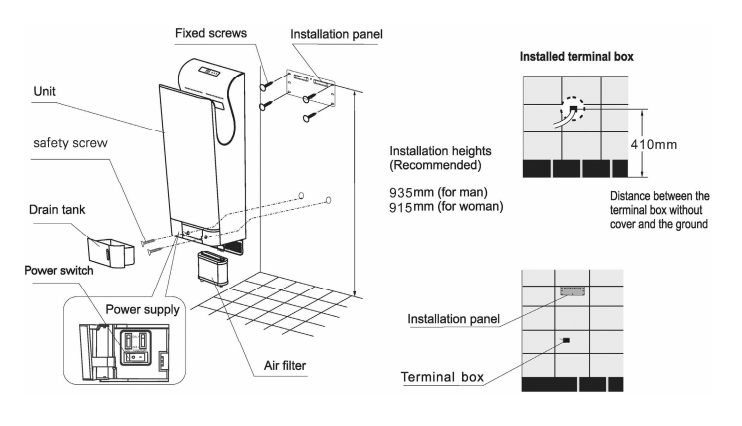 Fixed screws

Installation panel

Unit

safety screw

Drain tank

Power switch

Power supply

Air filter

Installation heights (Recommended)

935mm (for man)
915mm (for woman)

Installed terminal box

410mm

Distance between the terminal box without cover and the ground

Installation panel

Terminal box