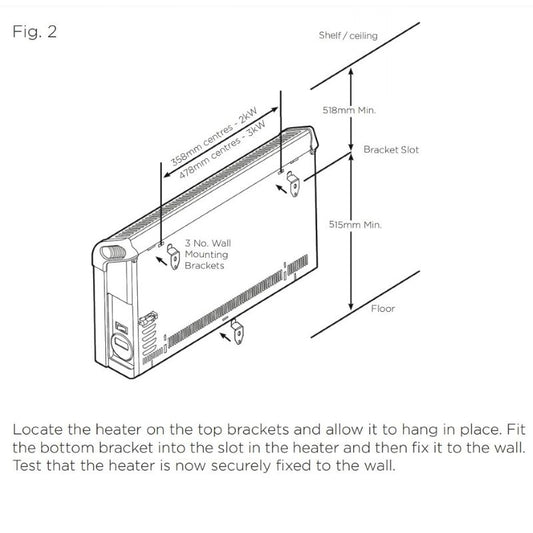 Fig. 2

Shelf / ceiling

518mm Min.

358mm centres - 2kW
478mm centres - 3kW

Bracket Slot

515mm Min.

3 No. Wall Mounting Brackets

Floor

Locate the heater on the top brackets and allow it to hang in place. Fit the bottom bracket into the slot in the heater and then fix it to the wall. Test that the heater is now securely fixed to the wall.