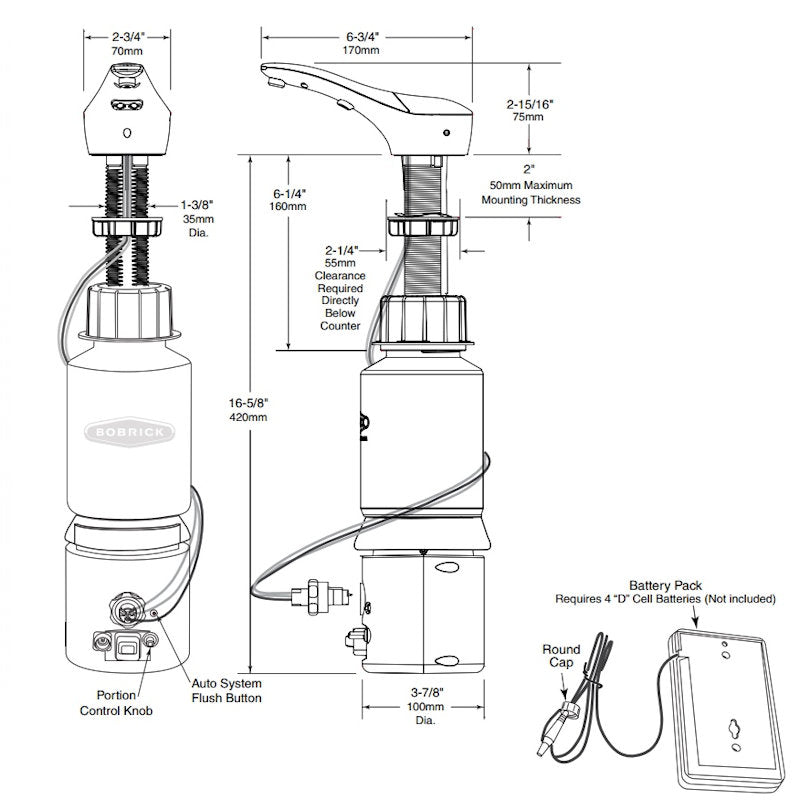 2-3/4"
70mm

1-3/8"
35mm
Dia.

BOBRICK

Portion
Control Knob

Auto System
Flush Button

6-3/4"
170mm

2-15/16"
75mm

2"
50mm Maximum
Mounting Thickness

6-1/4"
160mm

2-1/4"
55mm
Clearance
Required
Directly
Below
Counter

16-5/8"
420mm

3-7/8"
100mm
Dia.

Battery Pack
Requires 4 "D" Cell Batteries (Not included)

Round
Cap