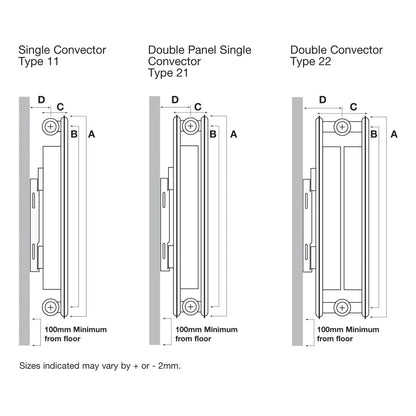 Single Convector
Type 11

D C B A

100mm Minimum from floor

Double Panel Single Convector
Type 21

D C B A

100mm Minimum from floor

Double Convector
Type 22

D C B A

100mm Minimum from floor

Sizes indicated may vary by + or - 2mm.